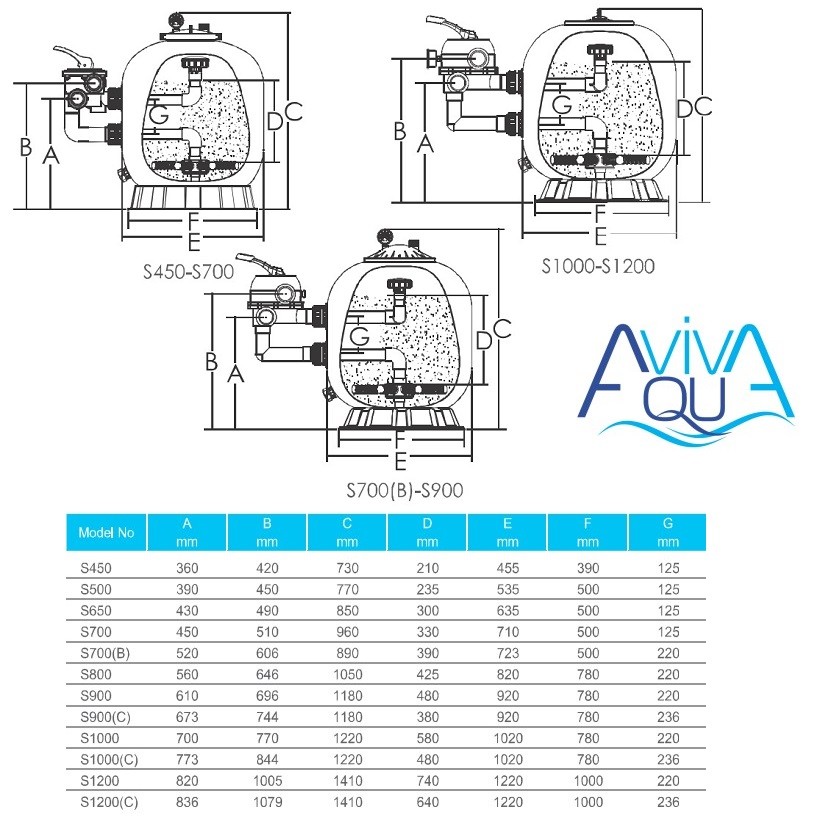 B A G D C F E
S450-S700

B A G D C F E
S1000-S1200

B A G D C F E
S700(B)-S900

AVIVA
AQUA

| Model No | A mm | B mm | C mm | D mm | E mm | F mm | G mm |
|---|---|---|---|---|---|---|---|
| S450 | 360 | 420 | 730 | 210 | 455 | 390 | 125 |
| S500 | 390 | 450 | 770 | 235 | 535 | 500 | 125 |
| S650 | 430 | 490 | 850 | 300 | 635 | 500 | 125 |
| S700 | 450 | 510 | 960 | 330 | 710 | 500 | 125 |
| S700(B) | 520 | 606 | 890 | 390 | 723 | 500 | 220 |
| S800 | 560 | 646 | 1050 | 425 | 820 | 780 | 220 |
| S900 | 610 | 696 | 1180 | 480 | 920 | 780 | 220 |
| S900(C) | 673 | 744 | 1180 | 380 | 920 | 780 | 236 |
| S1000 | 700 | 770 | 1220 | 580 | 1020 | 780 | 220 |
| S1000(C) | 773 | 844 | 1220 | 480 | 1020 | 780 | 236 |
| S1200 | 820 | 1005 | 1410 | 740 | 1220 | 1000 | 220 |
| S1200(C) | 836 | 1079 | 1410 | 640 | 1220 | 1000 | 236 |