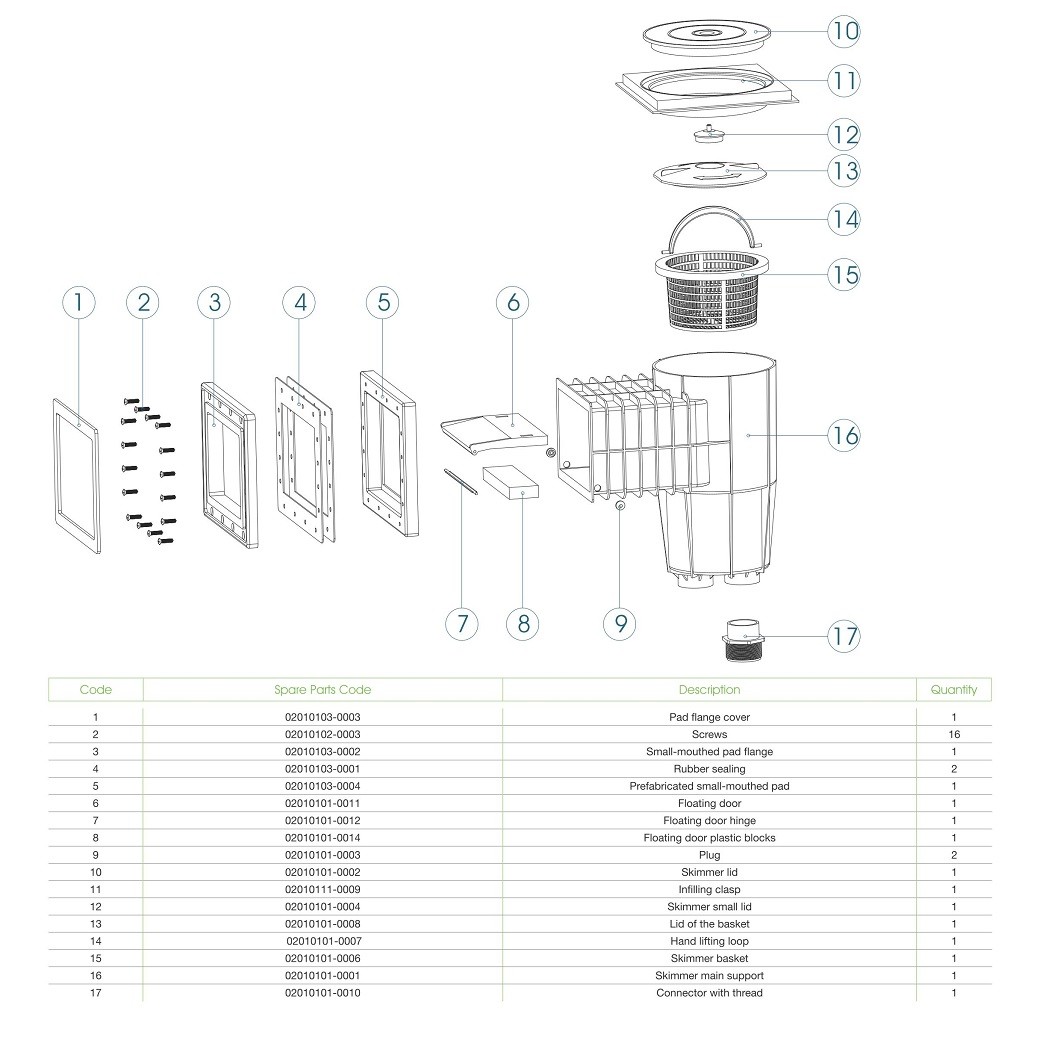 10
11
12
13
14
15
1
2
3
4
5
6
16
7
8
9
17

| Code | Spare Parts Code | Description | Quantity |
|---|---|---|---|
| 1 | 02010103-0003 | Pad flange cover | 1 |
| 2 | 02010102-0003 | Screws | 16 |
| 3 | 02010103-0002 | Small-mouthed pad flange | 1 |
| 4 | 02010103-0001 | Rubber sealing | 2 |
| 5 | 02010103-0004 | Prefabricated small-mouthed pad | 1 |
| 6 | 02010101-0011 | Floating door | 1 |
| 7 | 02010101-0012 | Floating door hinge | 1 |
| 8 | 02010101-0014 | Floating door plastic blocks | 1 |
| 9 | 02010101-0003 | Plug | 2 |
| 10 | 02010101-0002 | Skimmer lid | 1 |
| 11 | 02010111-0009 | Infilling clasp | 1 |
| 12 | 02010101-0004 | Skimmer small lid | 1 |
| 13 | 02010101-0008 | Lid of the basket | 1 |
| 14 | 02010101-0007 | Hand lifting loop | 1 |
| 15 | 02010101-0006 | Skimmer basket | 1 |
| 16 | 02010101-0001 | Skimmer main support | 1 |
| 17 | 02010101-0010 | Connector with thread | 1 |