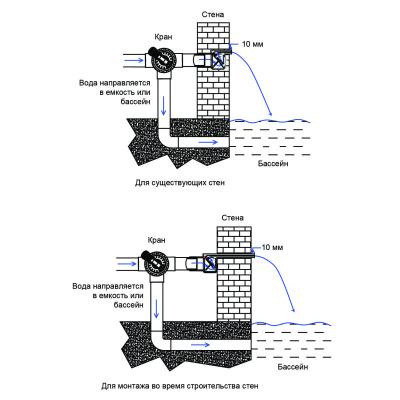 Стена

Кран

10 мм

Вода направляется в емкость или бассейн

Бассейн

Для существующих стен

Стена

Кран

10 мм

Вода направляется в емкость или бассейн

Бассейн

Для монтажа во время строительства стен